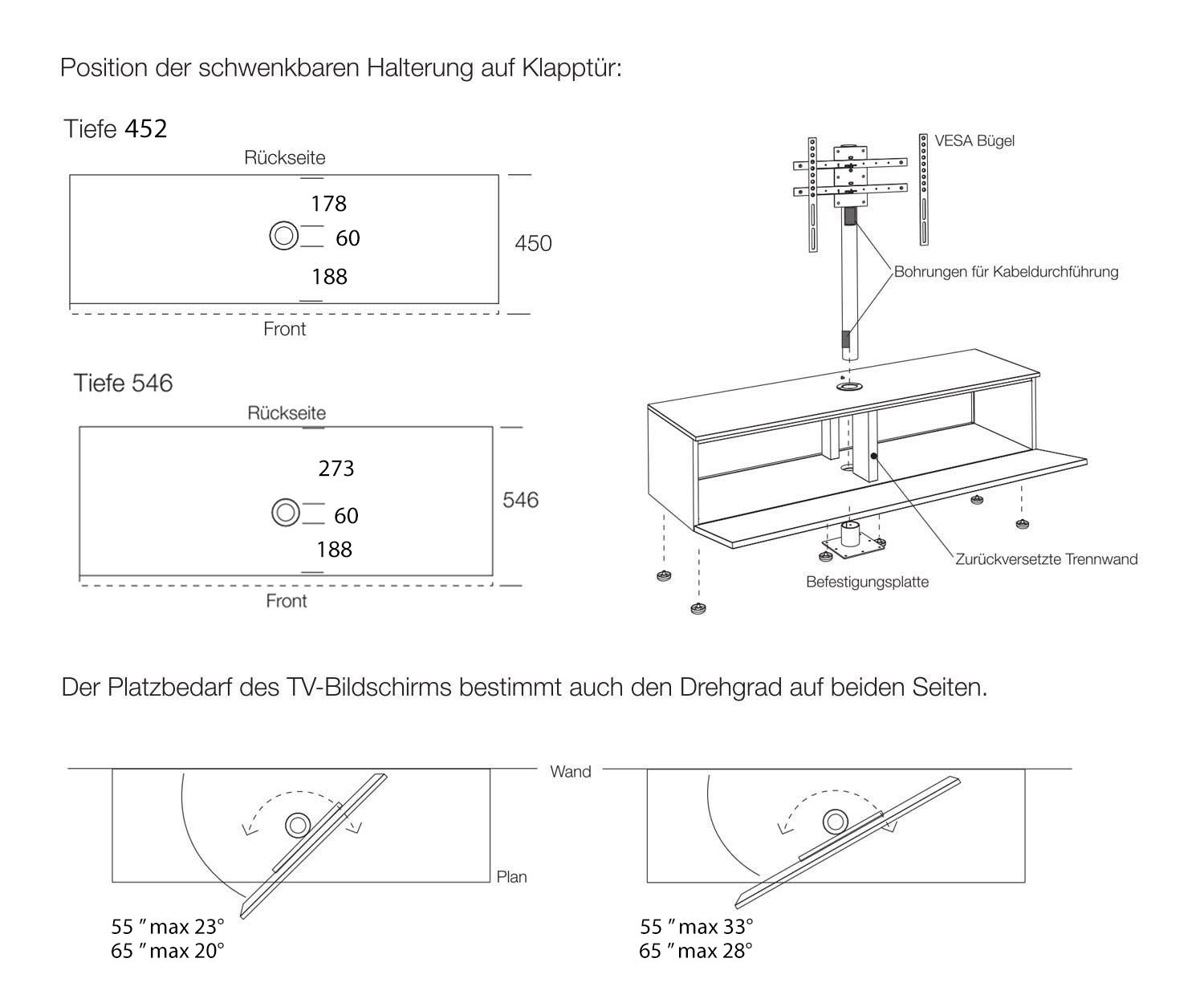 Position der schwenkbaren Halterung auf Klapptür:

Tiefe 452

Rückseite

178

60

188

450

Front

Tiefe 546

Rückseite

273

60

188

546

Front

VESA Bügel

Bohrungen für Kabeldurchführung

Zurückversetzte Trennwand

Befestigungsplatte

Der Platzbedarf des TV-Bildschirms bestimmt auch den Drehgrad auf beiden Seiten.

Wand

Plan

55 ″ max 23°
65 ″ max 20°

55 ″ max 33°
65 ″ max 28°