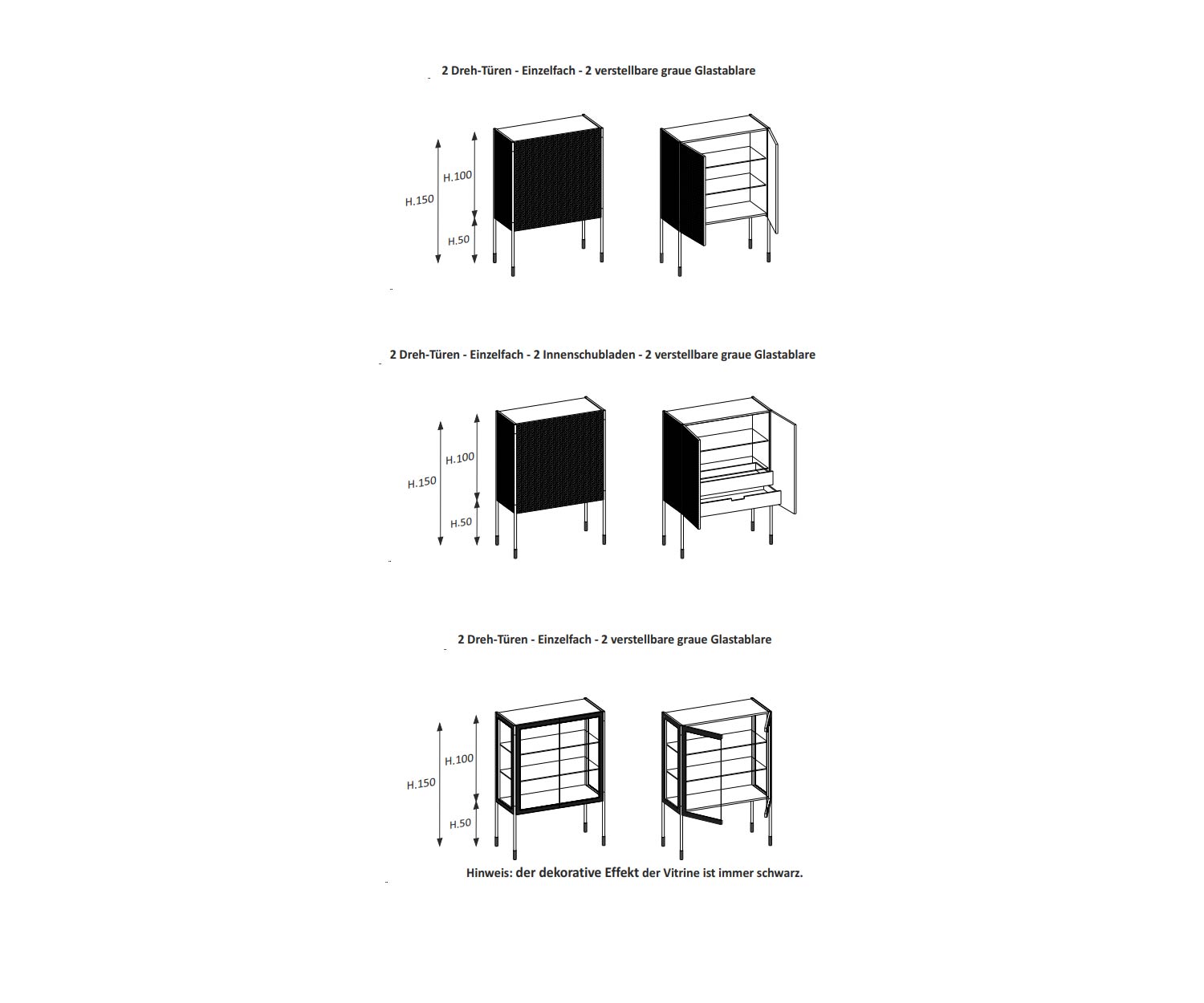 2 Dreh-Türen - Einzelfach - 2 verstellbare graue Glastablare

H.150
H.100
H.50

2 Dreh-Türen - Einzelfach - 2 Innenschubladen - 2 verstellbare graue Glastablare

H.150
H.100
H.50

2 Dreh-Türen - Einzelfach - 2 verstellbare graue Glastablare

H.150
H.100
H.50

Hinweis: der dekorative Effekt der Vitrine ist immer schwarz.