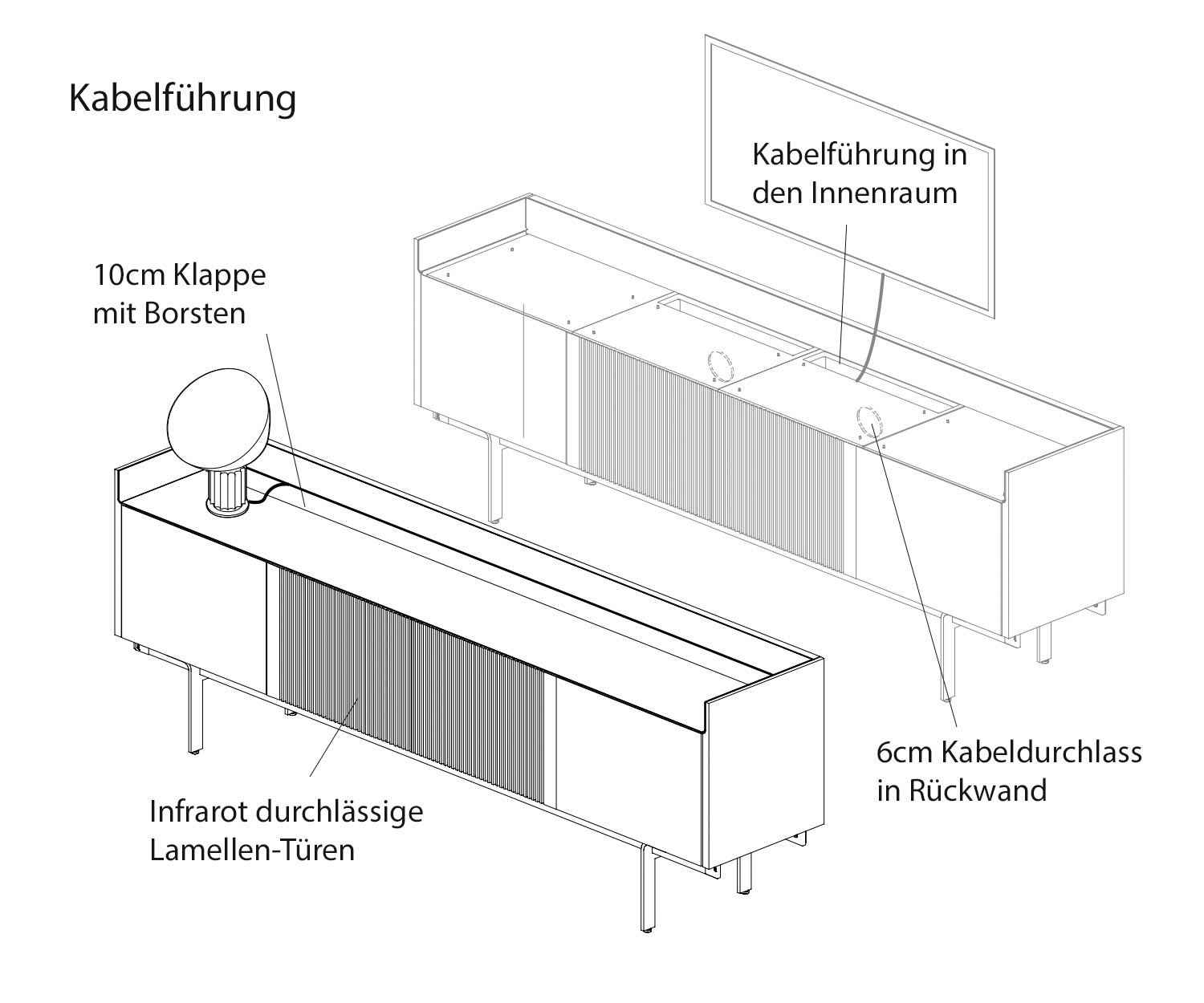 Kabelführung

Kabelführung in den Innenraum

10cm Klappe mit Borsten

6cm Kabeldurchlass in Rückwand

Infrarot durchlässige Lamellen-Türen